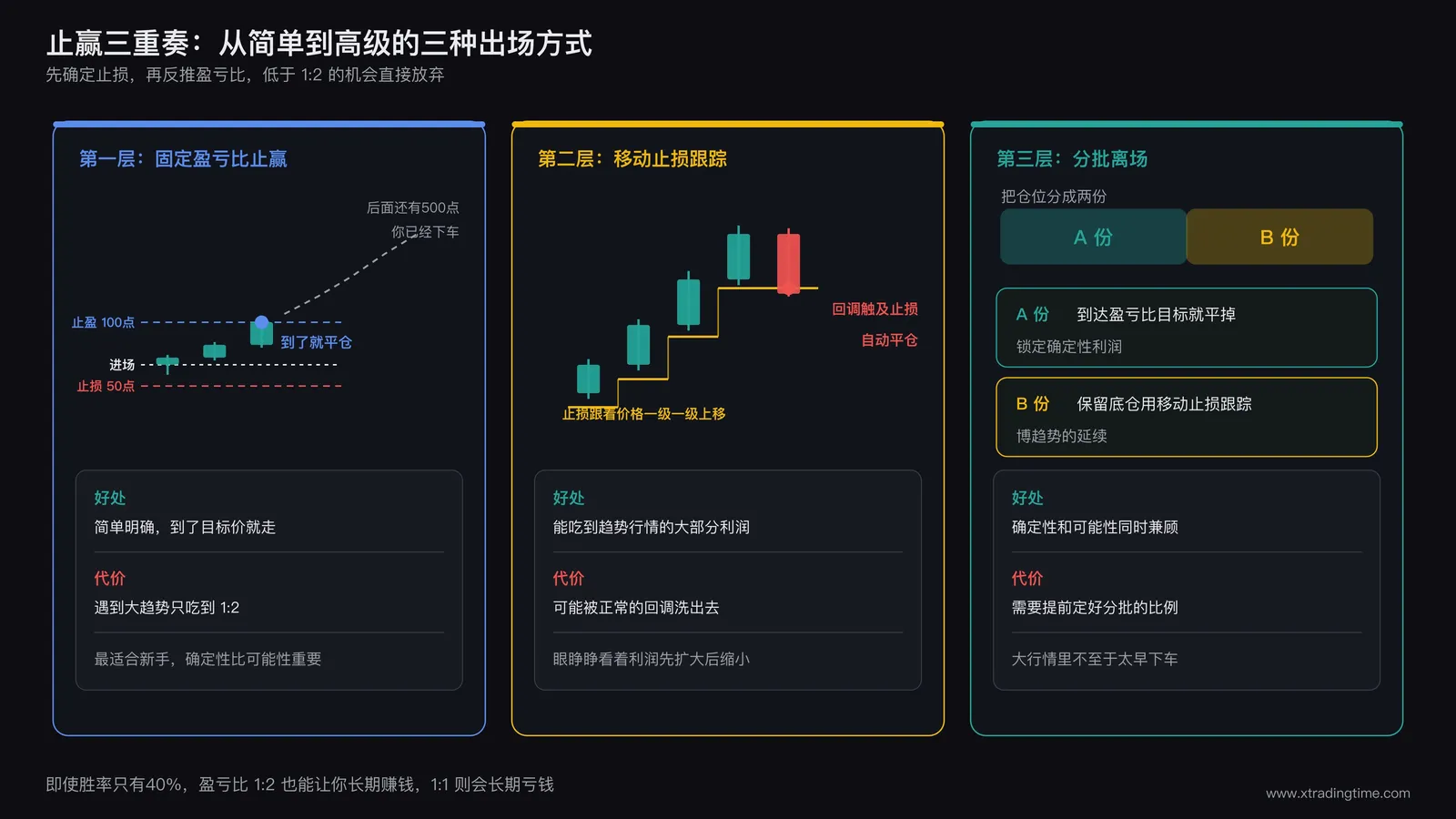 止赢三重奏：从简单到高级的三种出场方式
先确定止损，再反推盈亏比，低于 1:2 的机会直接放弃

第一层：固定盈亏比止赢

后面还有500点
你已经下车

止盈 100点
到了就平仓
进场
止损 50点

好处
简单明确，到了目标价就走

代价
遇到大趋势只吃到 1:2

最适合新手，确定性比可能性重要

第二层：移动止损跟踪

回调触及止损
自动平仓

止损跟着价格一级一级上移

好处
能吃到趋势行情的大部分利润

代价
可能被正常的回调洗出去

眼睁睁看着利润先扩大后缩小

第三层：分批离场

把仓位分成两份

A 份
B 份

A 份　到达盈亏比目标就平掉
锁定确定性利润

B 份　保留底仓用移动止损跟踪
博趋势的延续

好处
确定性和可能性同时兼顾

代价
需要提前定好分批的比例

大行情里不至于太早下车

即使胜率只有40%，盈亏比 1:2 也能让你长期赚钱，1:1 则会长期亏钱

www.xtradingtime.com